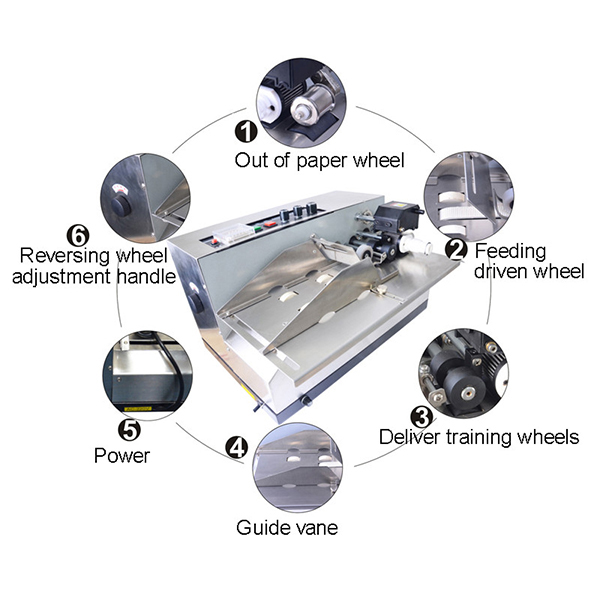 1
Out of paper wheel

2 Feeding driven wheel

3
Deliver training wheels

4
Guide vane

5
Power

6
Reversing wheel adjustment handle